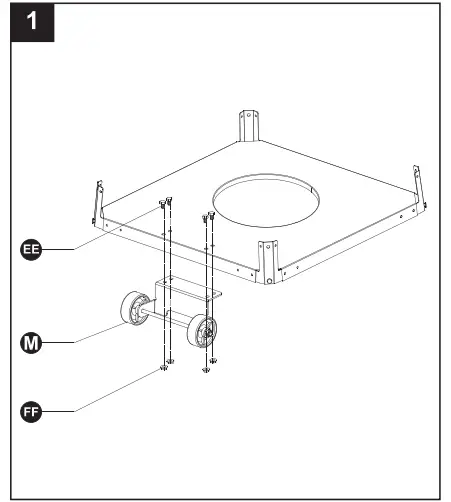 1

EE

M

FF