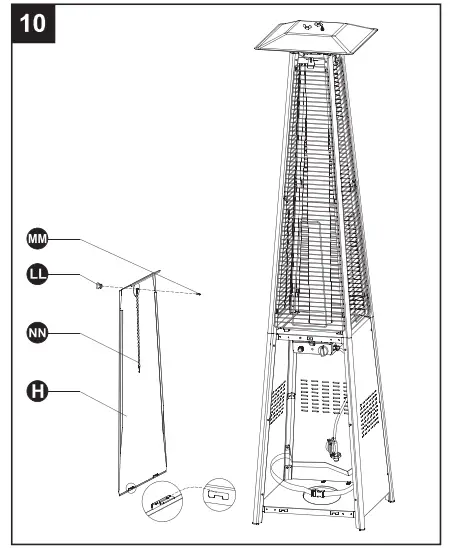 10

MM

LL

NN

H