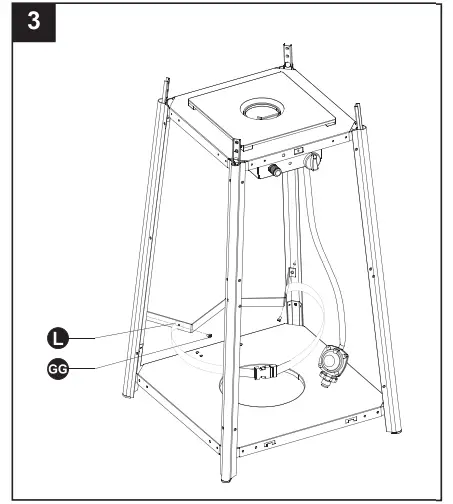 3

L

GG