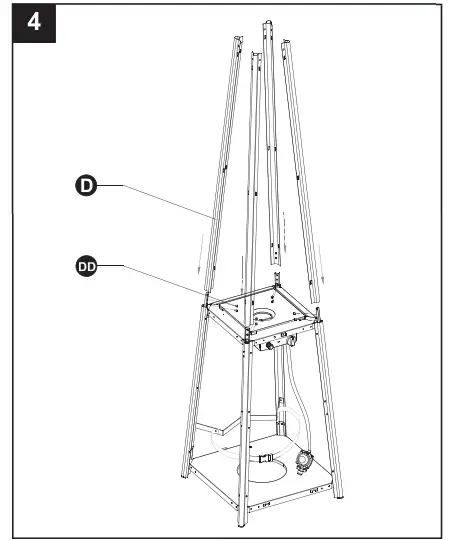 4

D

DD