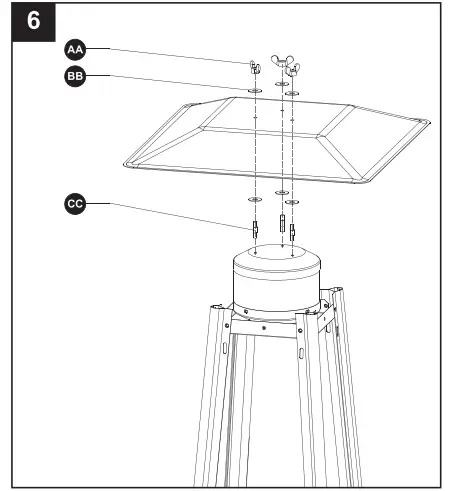 6

AA

BB

CC