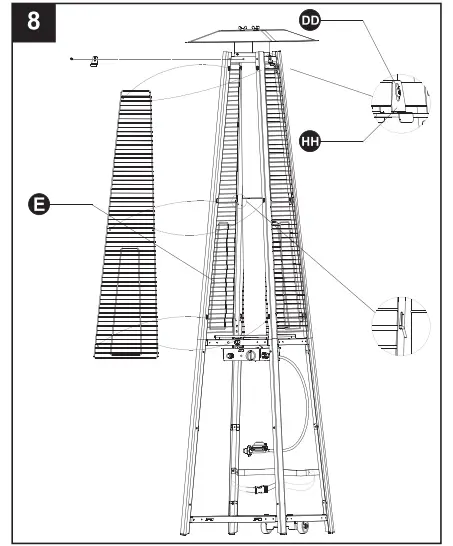 8

DD

HH

E