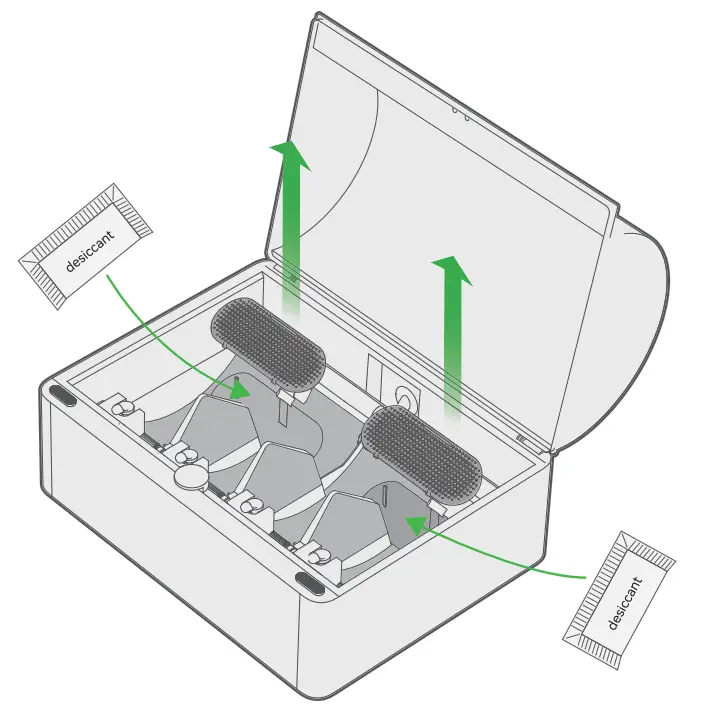 desiccant

desiccant