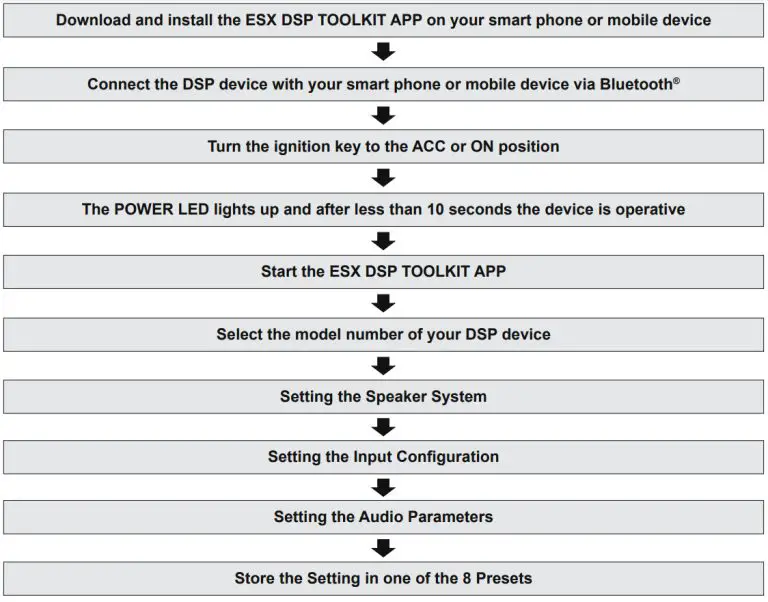 Download and install the ESX DSP TOOLKIT APP on your smart phone or mobile device

Connect the DSP device with your smart phone or mobile device via Bluetooth®

Turn the ignition key to the ACC or ON position

The POWER LED lights up and after less than 10 seconds the device is operative

Start the ESX DSP TOOLKIT APP

Select the model number of your DSP device

Setting the Speaker System

Setting the Input Configuration

Setting the Audio Parameters

Store the Setting in one of the 8 Presets