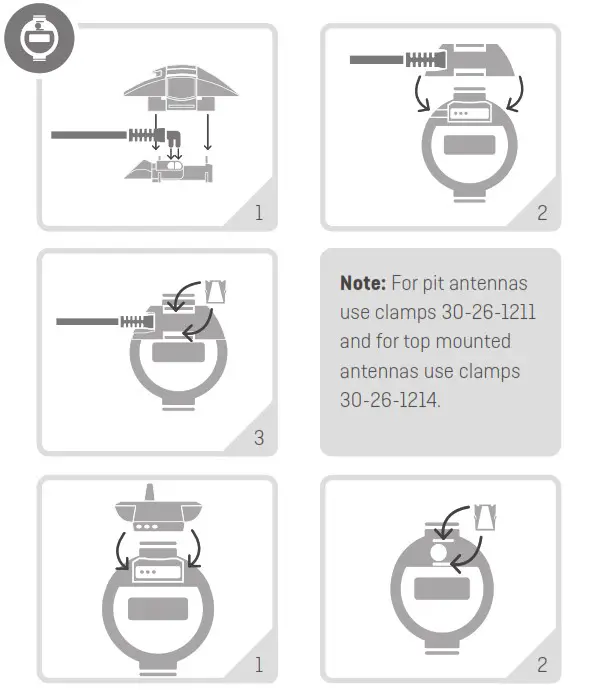 1

2

3

**Note:** For pit antennas use clamps 30-26-1211 and for top mounted antennas use clamps 30-26-1214.

1

2