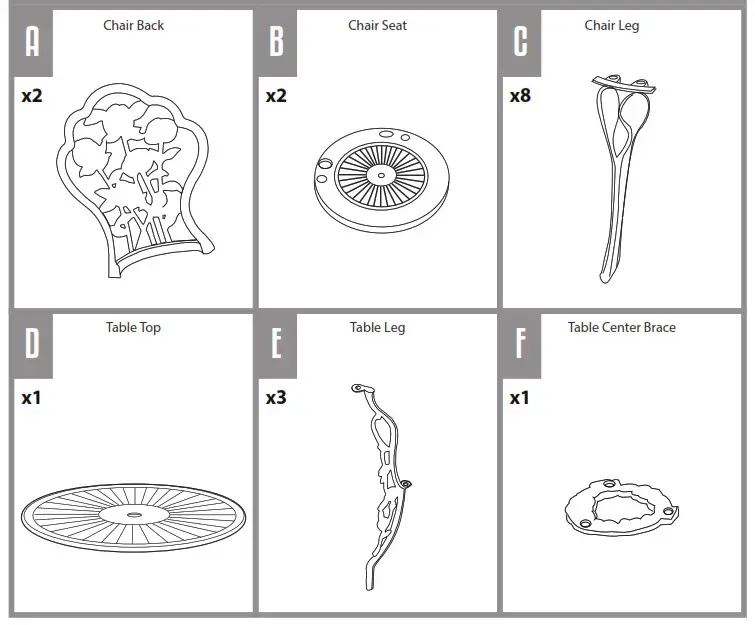 A
Chair Back
x2

B
Chair Seat
x2

C
Chair Leg
x8

D
Table Top
x1

E
Table Leg
x3

F
Table Center Brace
x1