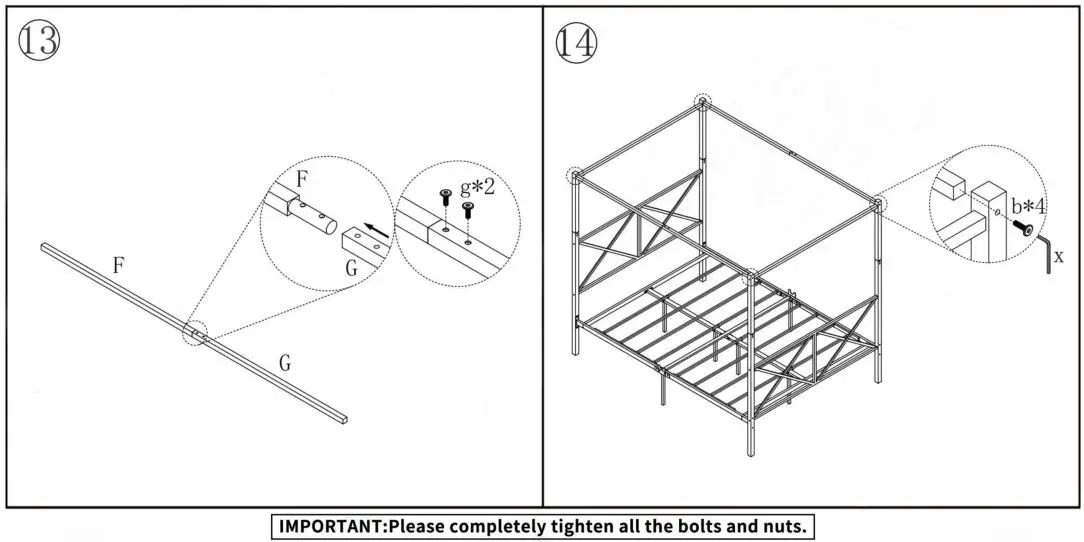 13

F

G

F

G

g*2

14

b*4

x

IMPORTANT:Please completely tighten all the bolts and nuts.