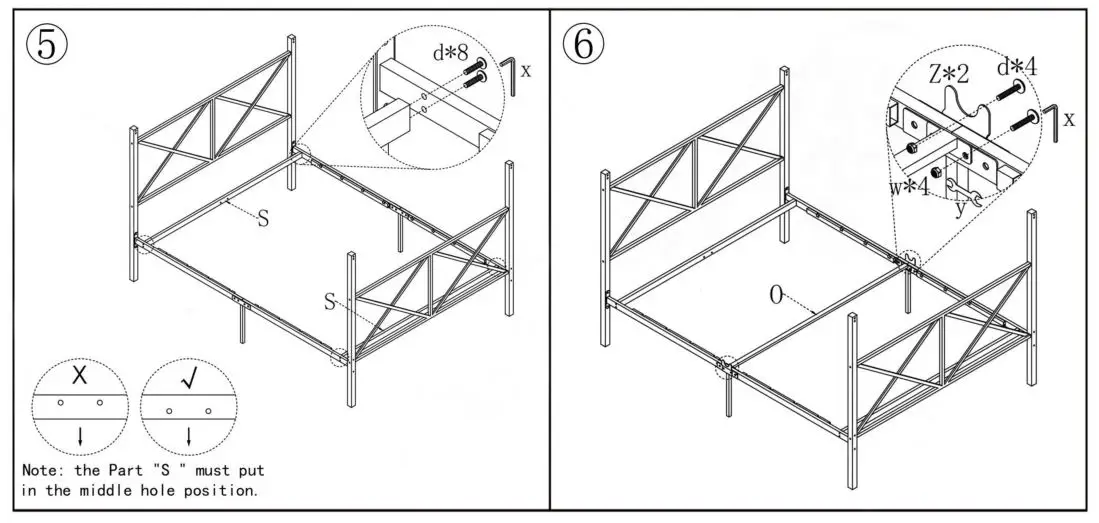 ⑤

d*8

x

S

S

X

√

Note: the Part "S " must put in the middle hole position.

⑥

Z*2

d*4

x

w*4

y

O