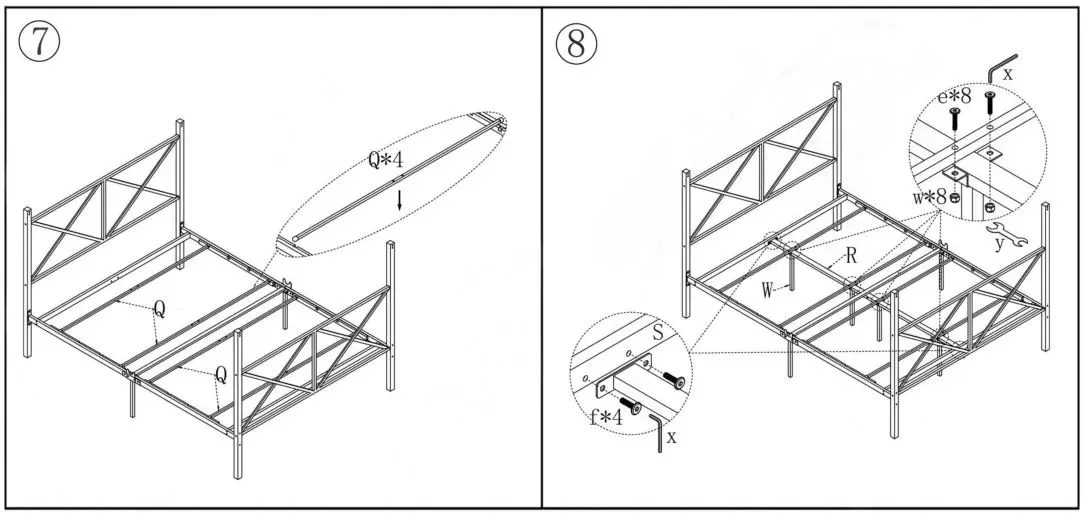 ⑦

Q*4

Q

Q

⑧

x

e*8

w*8

y

R

W

S

f*4

x