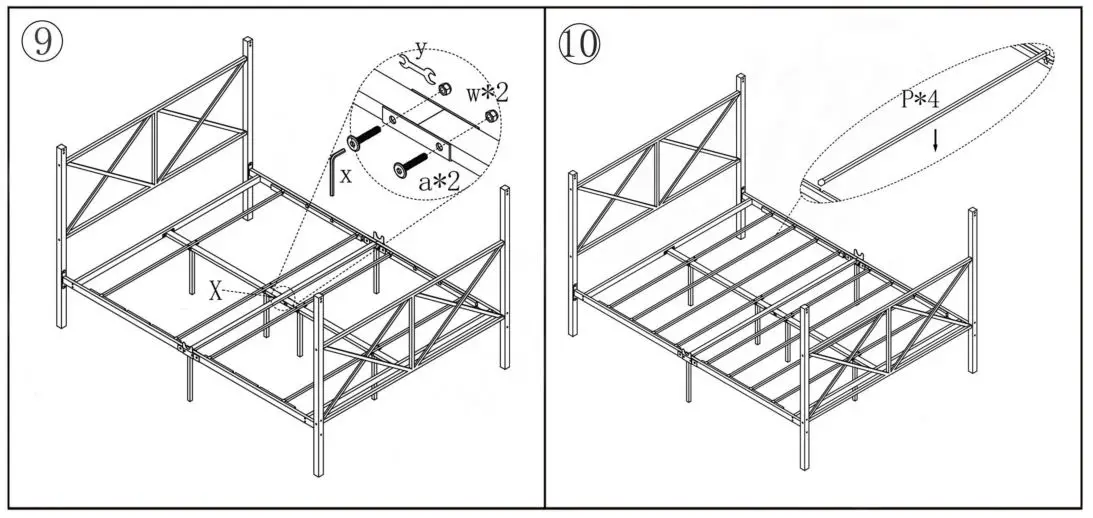 ⑨

y

w*2

x

a*2

X

⑩

P*4