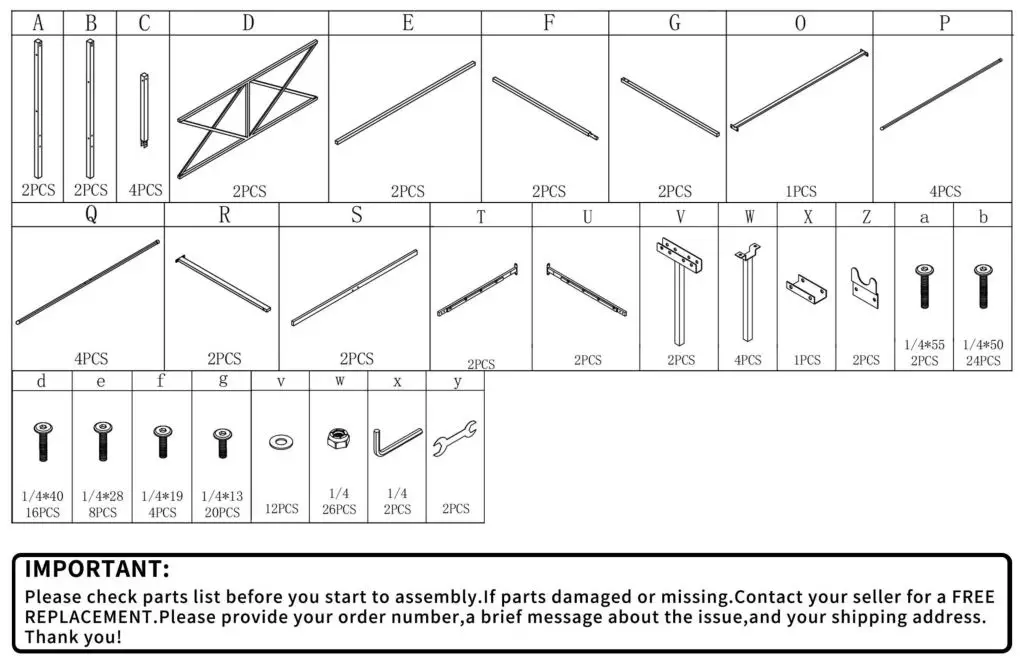 | A | B | C | D | E | F | G | O | P |
|---|---|---|---|---|---|---|---|---|
| 2PCS | 2PCS | 4PCS | 2PCS | 2PCS | 2PCS | 2PCS | 1PCS | 4PCS |

| Q | R | S | T | U | V | W | X | Z | a | b |
|---|---|---|---|---|---|---|---|---|---|---|
| 4PCS | 2PCS | 2PCS | 2PCS | 2PCS | 2PCS | 4PCS | 1PCS | 2PCS | 1/4*55 2PCS | 1/4*50 24PCS |

| d | e | f | g | v | w | x | y |
|---|---|---|---|---|---|---|---|
| 1/4*40 16PCS | 1/4*28 8PCS | 1/4*19 4PCS | 1/4*13 20PCS | 12PCS | 1/4 26PCS | 1/4 2PCS | 2PCS |

IMPORTANT:

Please check parts list before you start to assembly.If parts damaged or missing.Contact your seller for a FREE REPLACEMENT.Please provide your order number,a brief message about the issue,and your shipping address. Thank you!