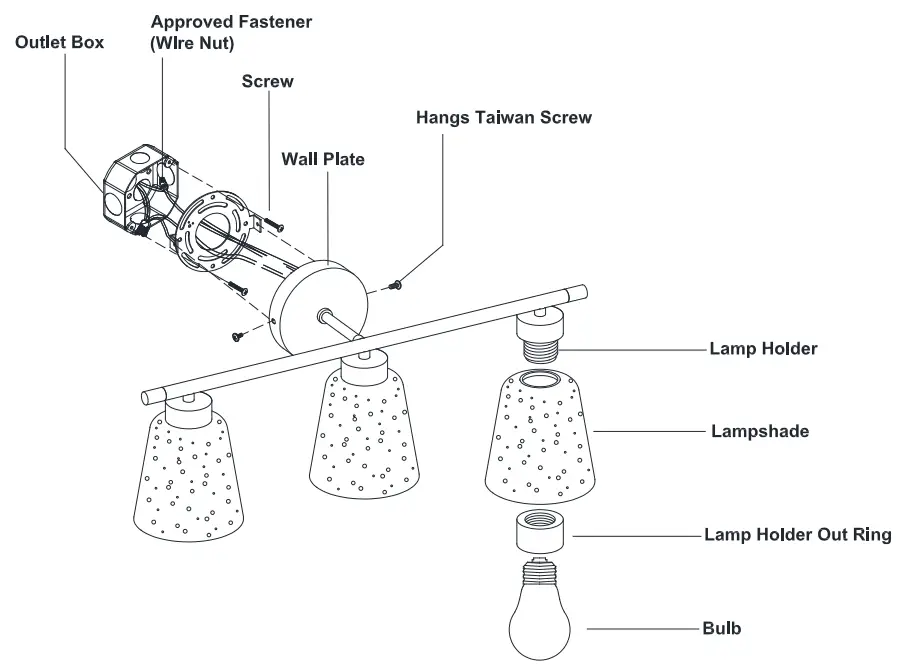 Outlet Box

Approved Fastener (Wire Nut)

Screw

Hangs Taiwan Screw

Wall Plate

Lamp Holder

Lampshade

Lamp Holder Out Ring

Bulb