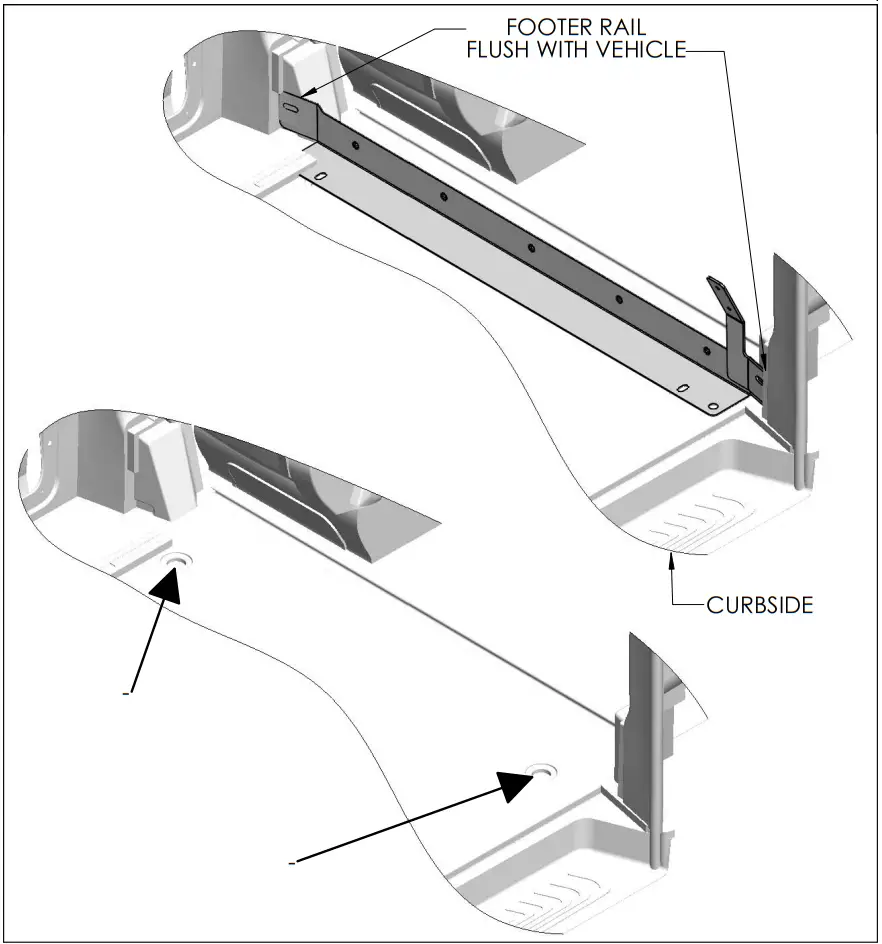 FOOTER RAIL
FLUSH WITH VEHICLE

CURBSIDE