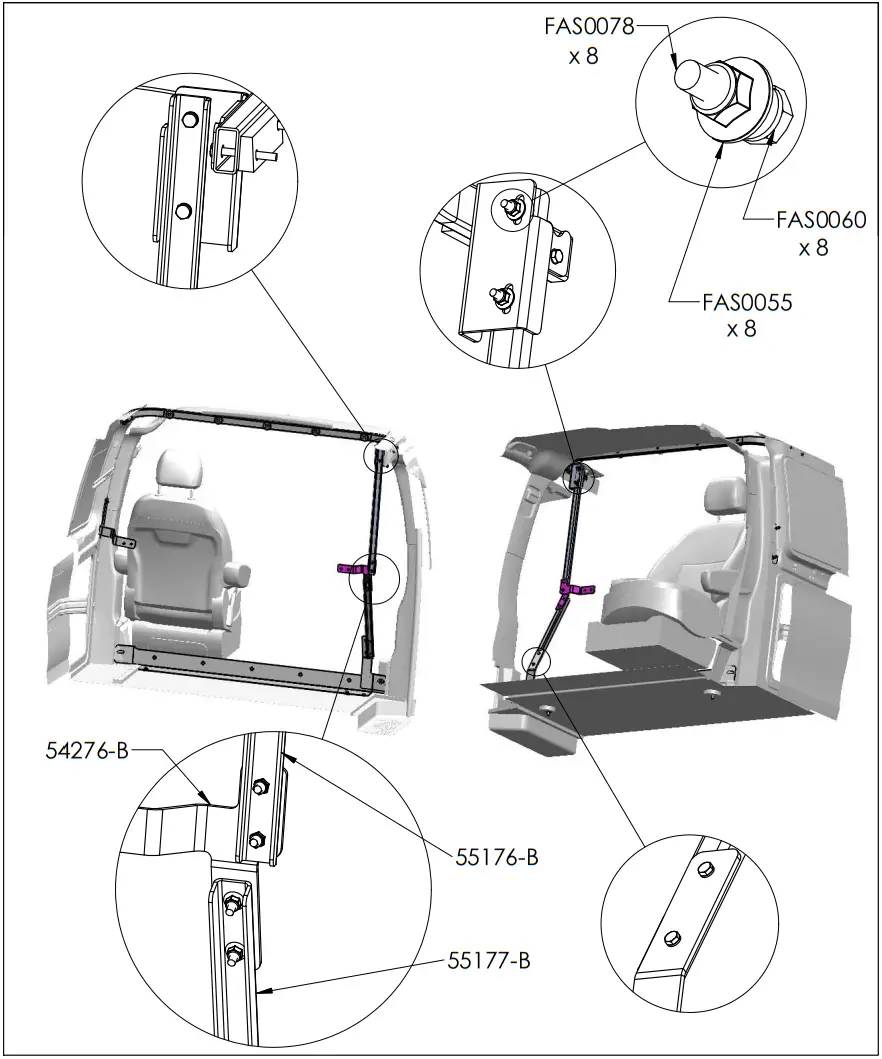 FAS0078
x 8

FAS0060
x 8

FAS0055
x 8

54276-B

55176-B

55177-B