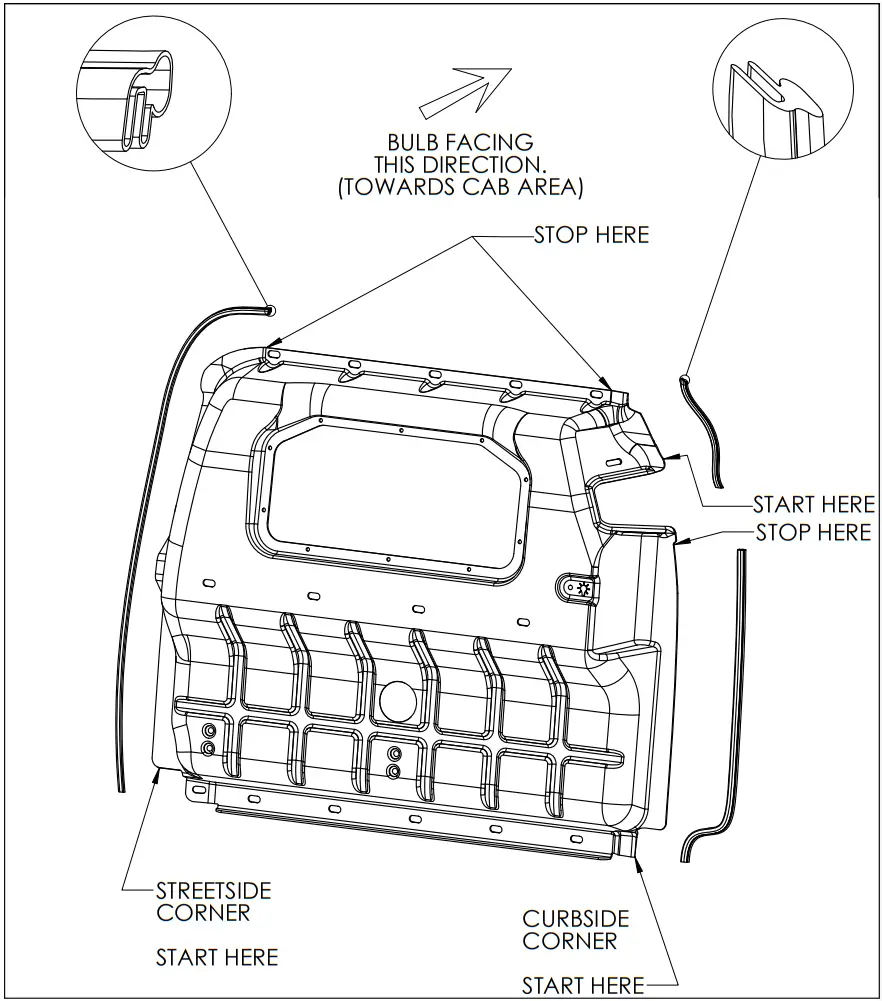 BULB FACING
THIS DIRECTION.
(TOWARDS CAB AREA)

STOP HERE

START HERE

STOP HERE

STREETSIDE
CORNER

START HERE

CURBSIDE
CORNER

START HERE