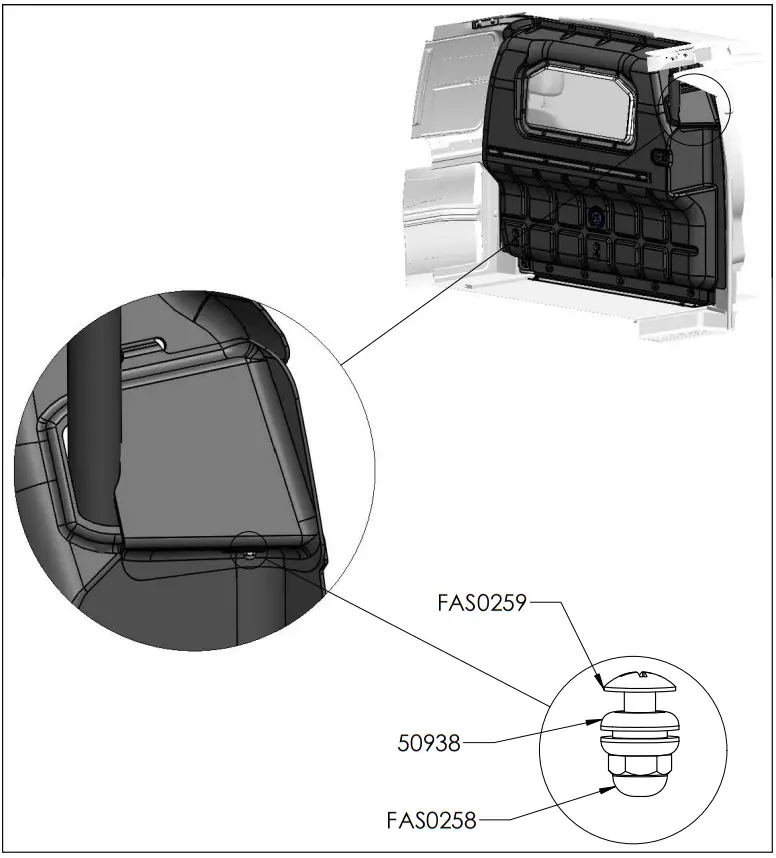 FAS0259
50938
FAS0258