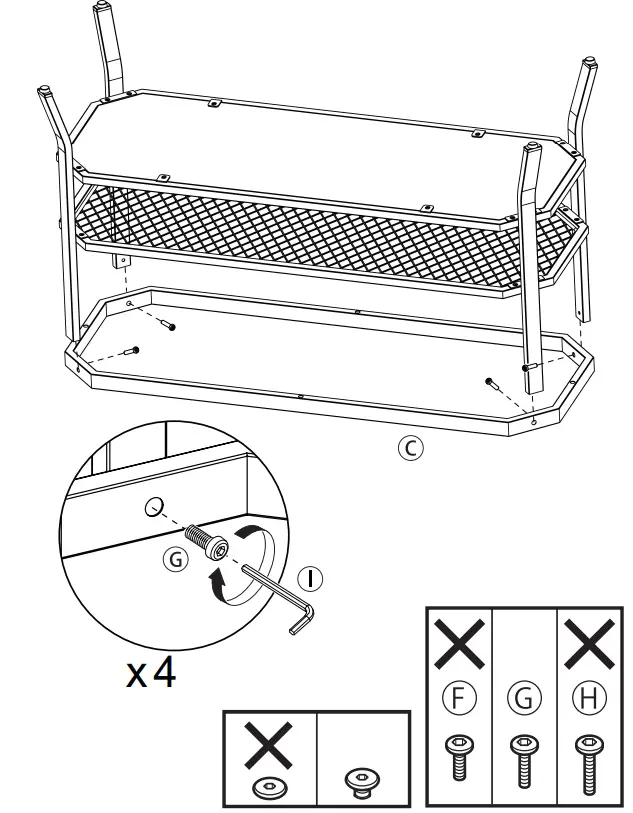 C

G

I

x4

F

G

H