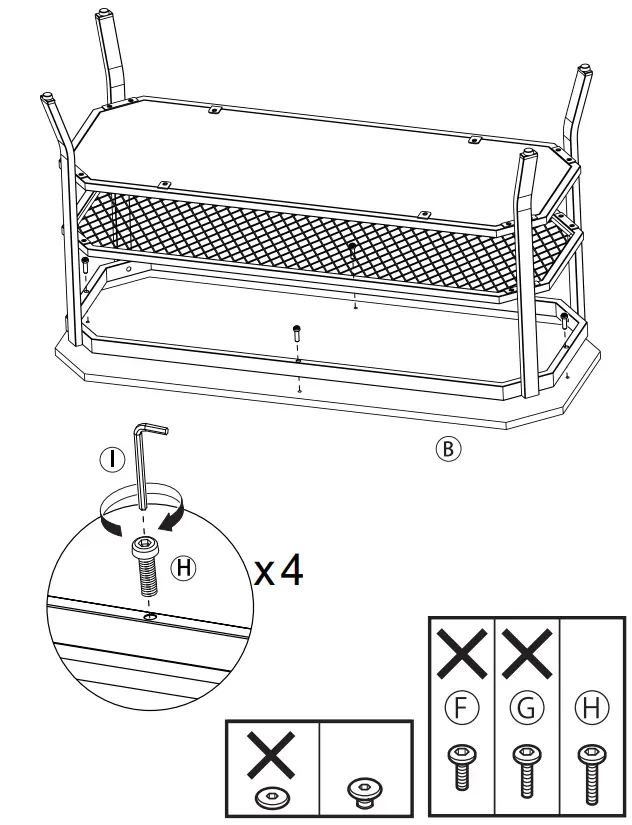 B

I

H

x4

F G H