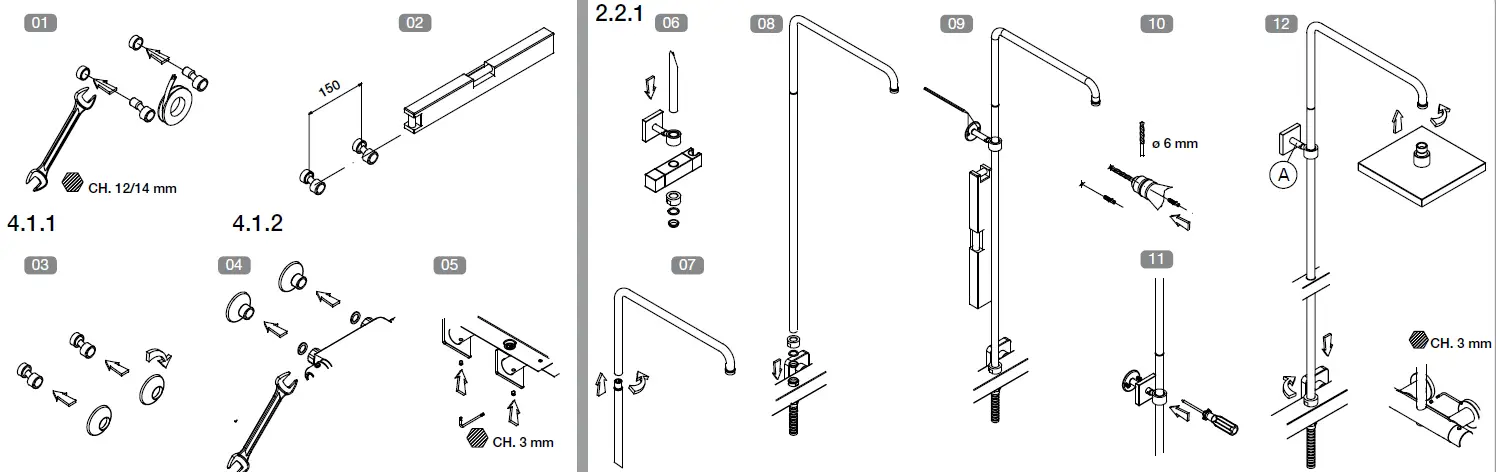 01

CH. 12/14 mm

02

150

4.1.1

4.1.2

03

04

05

CH. 3 mm

2.2.1

06

07

08

09

10

ø 6 mm

11

12

A

CH. 3 mm