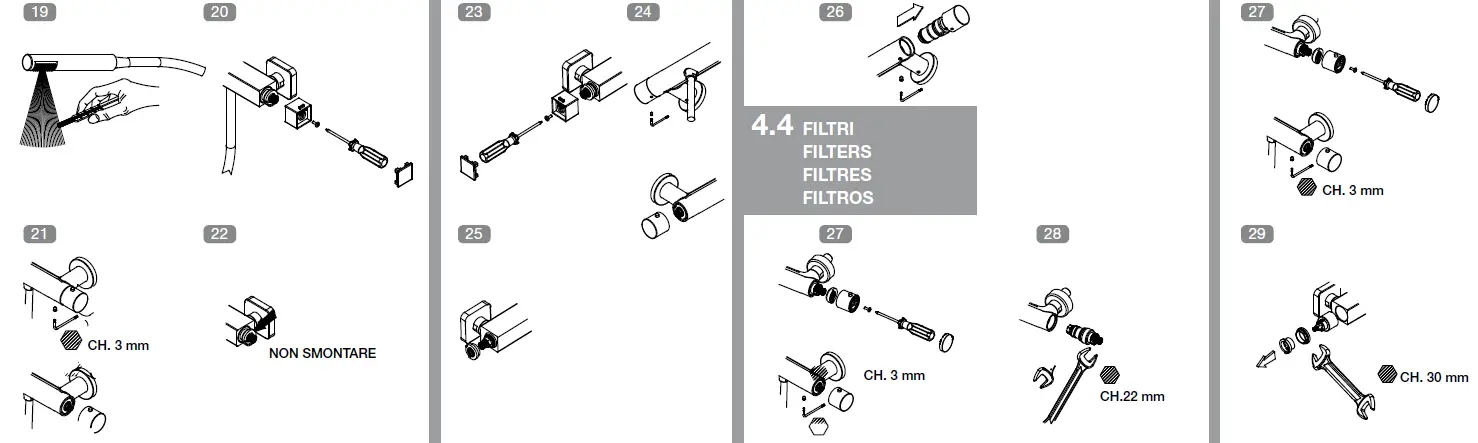 19

20

21

CH. 3 mm

22

NON SMONTARE

23

24

25

26

4.4 FILTRI
FILTERS
FILTRES
FILTROS

27

CH. 3 mm

28

CH.22 mm

27

CH. 3 mm

29

CH. 30 mm