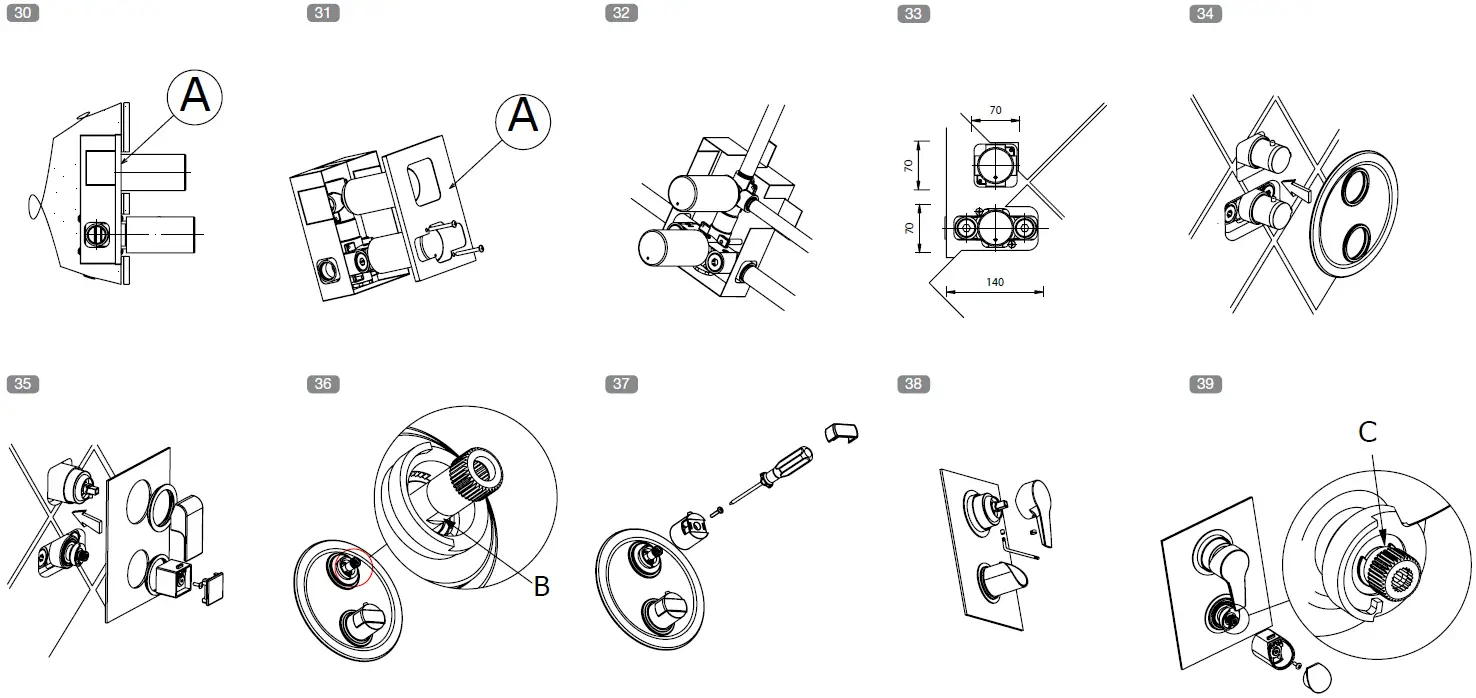 30

A

31

A

32

33

70

70

70

140

34

35

36

B

37

38

39

C