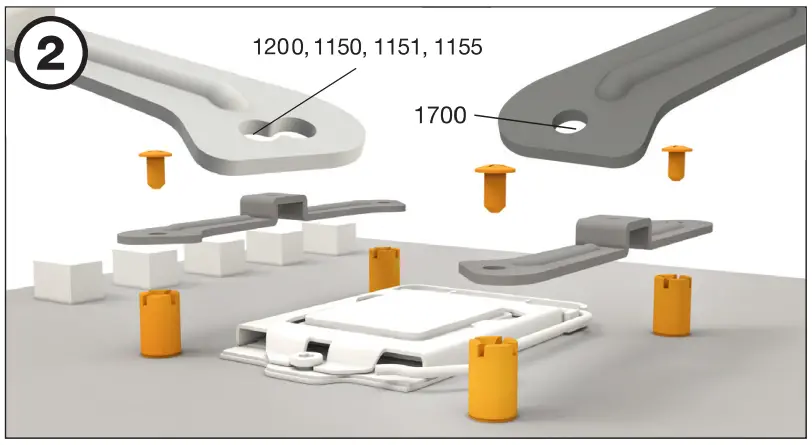 2

1200, 1150, 1151, 1155

1700