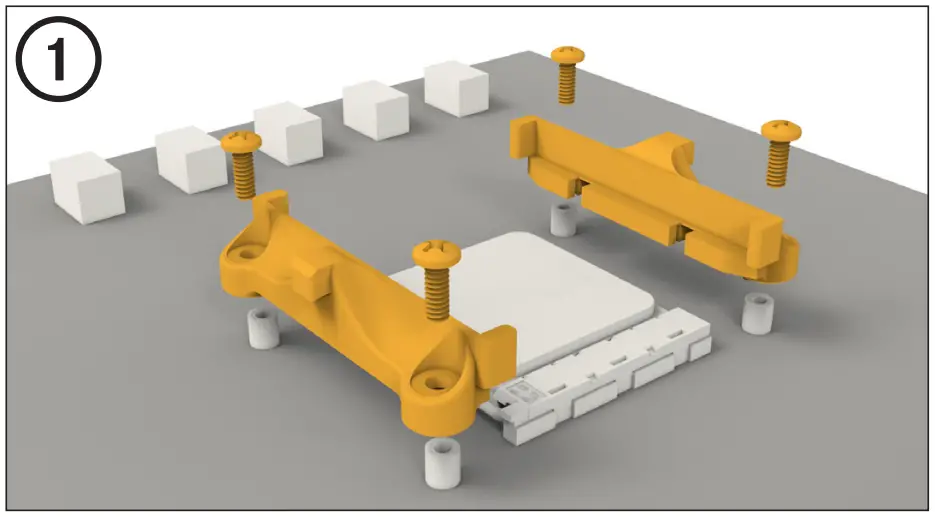 ①