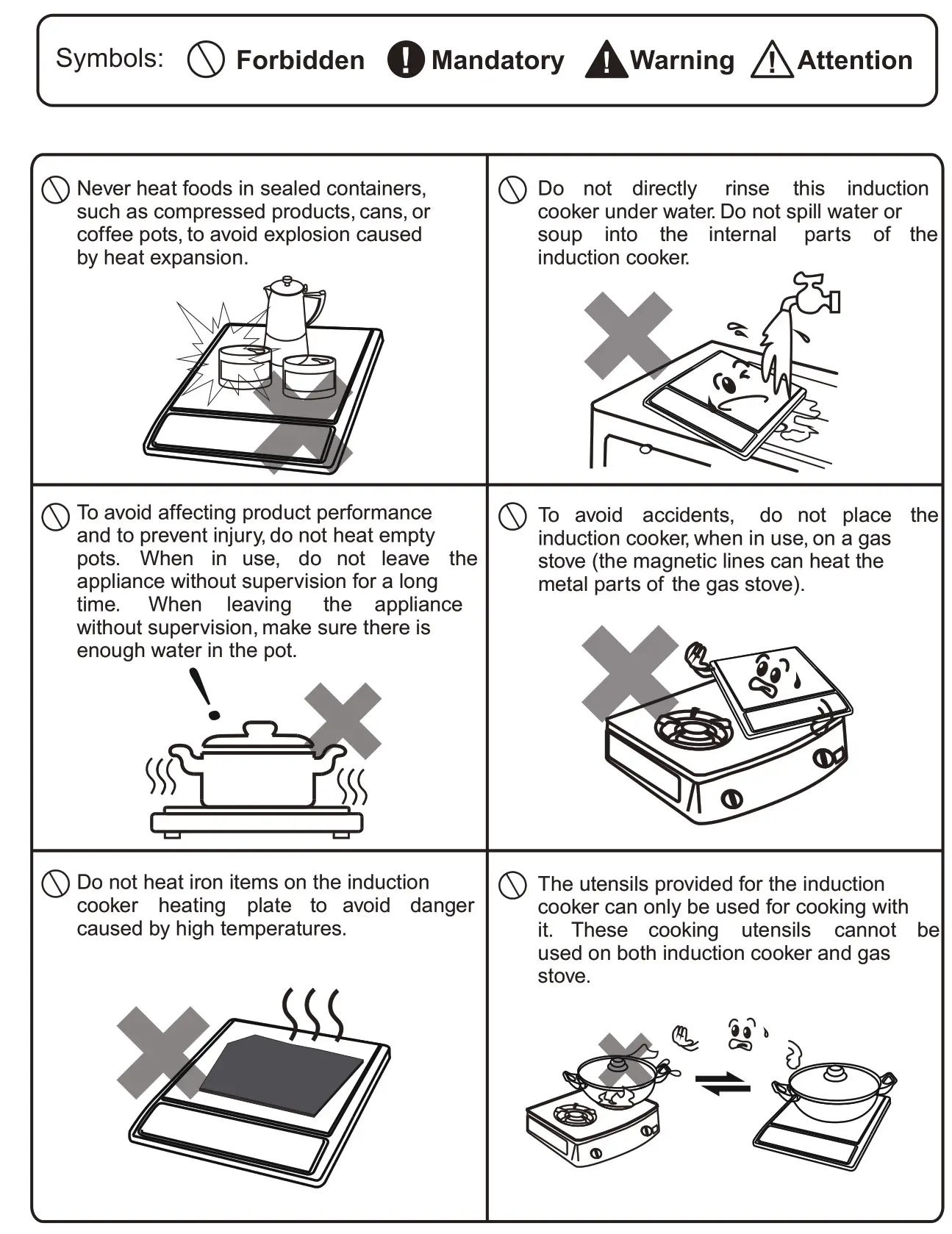 Symbols: Forbidden Mandatory Warning Attention

Never heat foods in sealed containers, such as compressed products, cans, or coffee pots, to avoid explosion caused by heat expansion.

Do not directly rinse this induction cooker under water. Do not spill water or soup into the internal parts of the induction cooker.

To avoid affecting product performance and to prevent injury, do not heat empty pots. When in use, do not leave the appliance without supervision for a long time. When leaving the appliance without supervision, make sure there is enough water in the pot.

To avoid accidents, do not place the induction cooker, when in use, on a gas stove (the magnetic lines can heat the metal parts of the gas stove).

Do not heat iron items on the induction cooker heating plate to avoid danger caused by high temperatures.

The utensils provided for the induction cooker can only be used for cooking with it. These cooking utensils cannot be used on both induction cooker and gas stove.