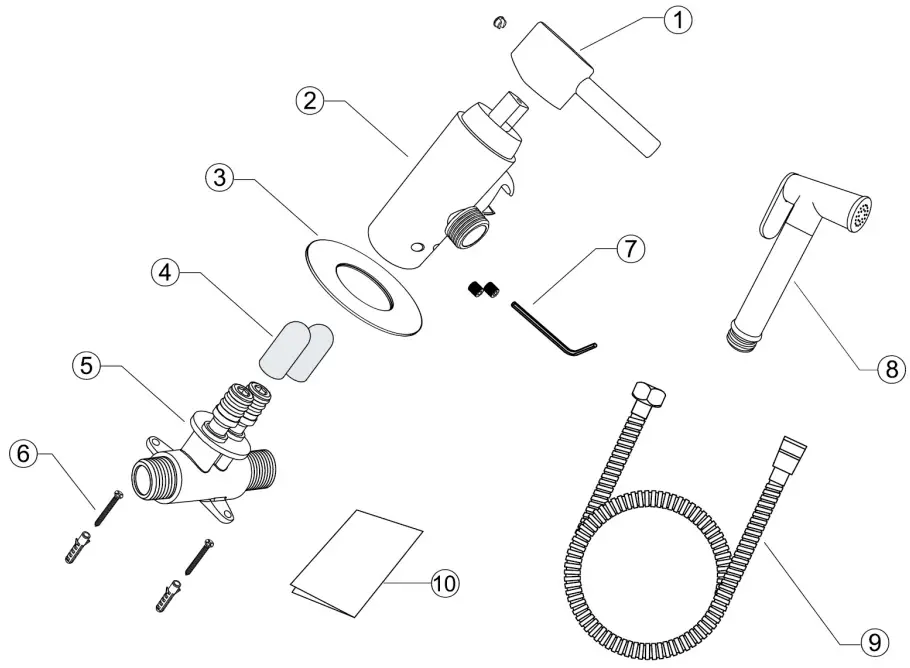 1
2
3
4
5
6
7
8
9
10