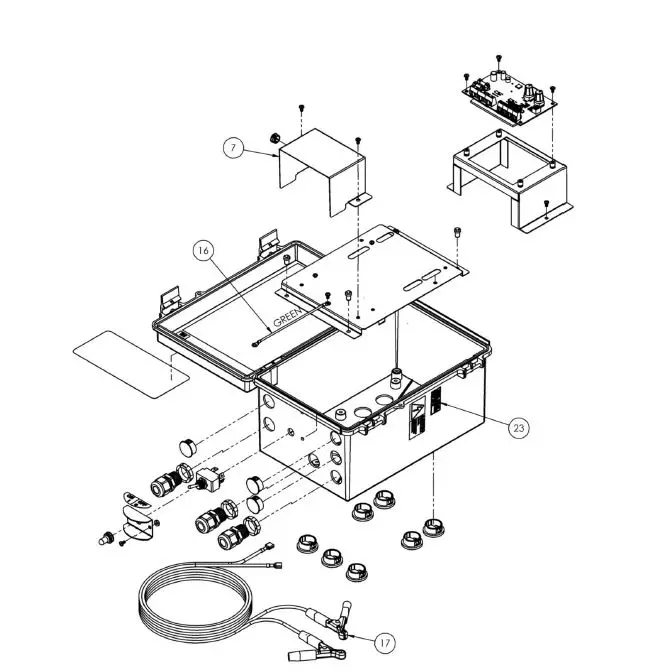 7

16

GREEN

23

17