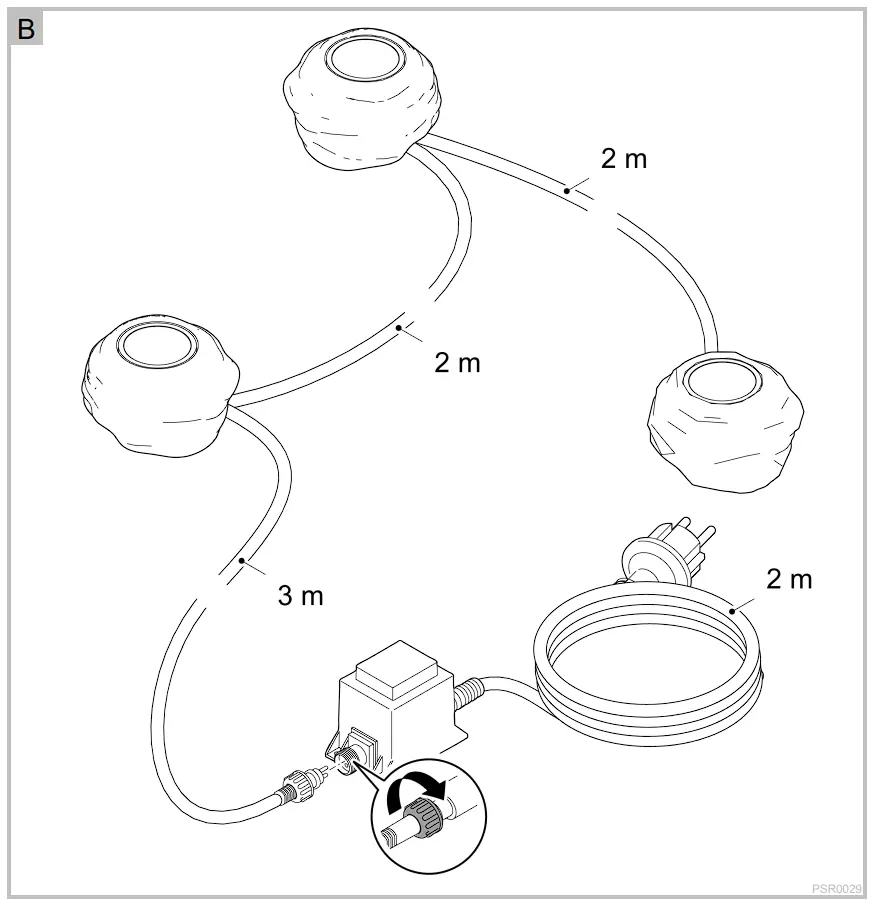 B

2 m

2 m

3 m

2 m

PSR0029