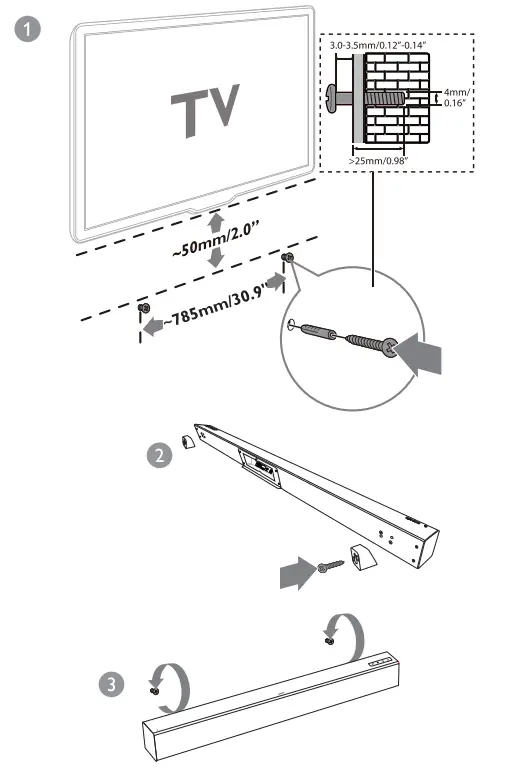 1

TV

3.0-3.5mm/0.12"-0.14"

4mm/ 0.16"

>25mm/0.98"

~50mm/2.0"

~785mm/30.9"

2

3