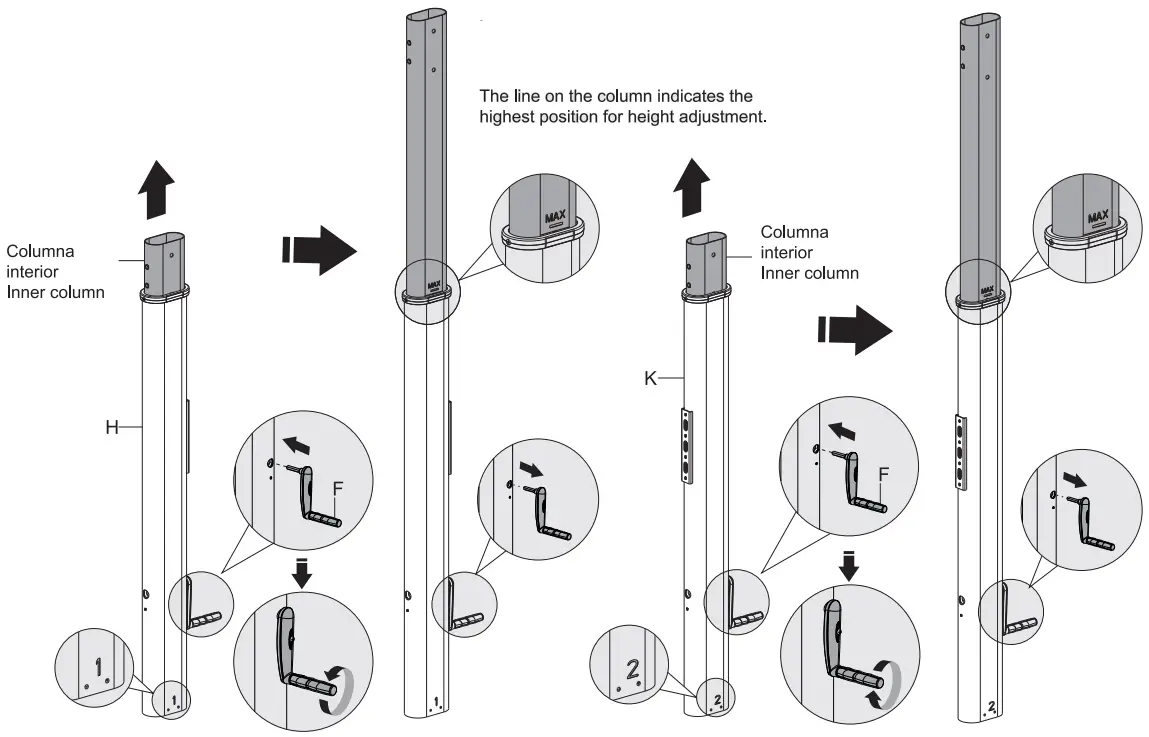 The line on the column indicates the highest position for height adjustment.

Columna interior
Inner column

H

F

1

1

MAX

MAX

1

Columna interior
Inner column

K

F

2

2

MAX

MAX

2