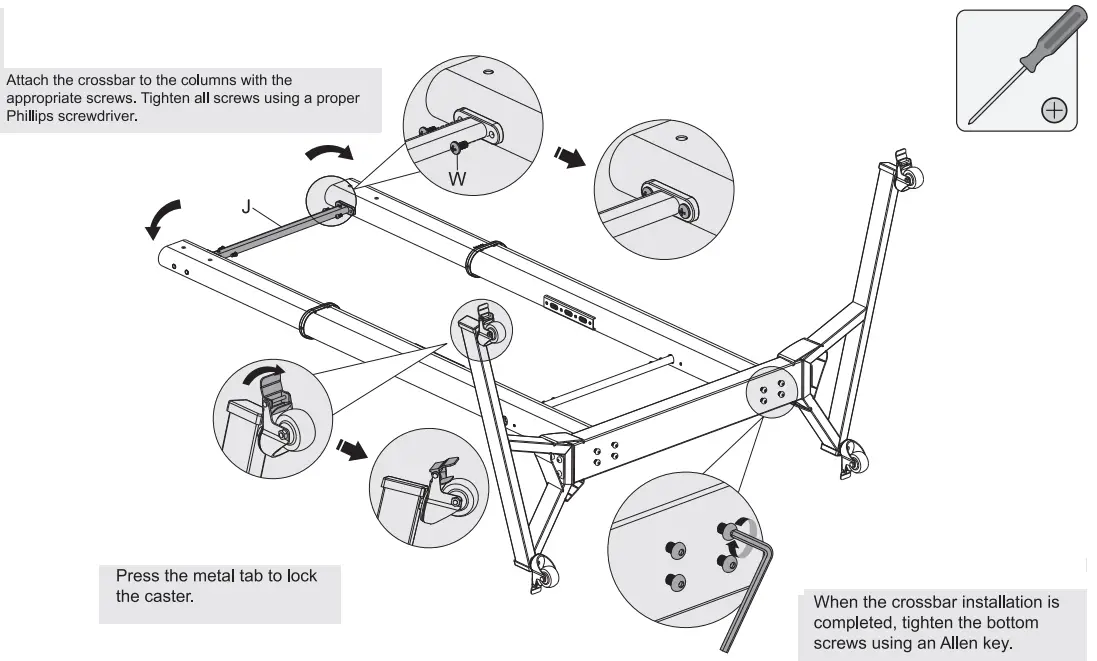 Attach the crossbar to the columns with the appropriate screws. Tighten all screws using a proper Phillips screwdriver.

W

J

Press the metal tab to lock the caster.

When the crossbar installation is completed, tighten the bottom screws using an Allen key.