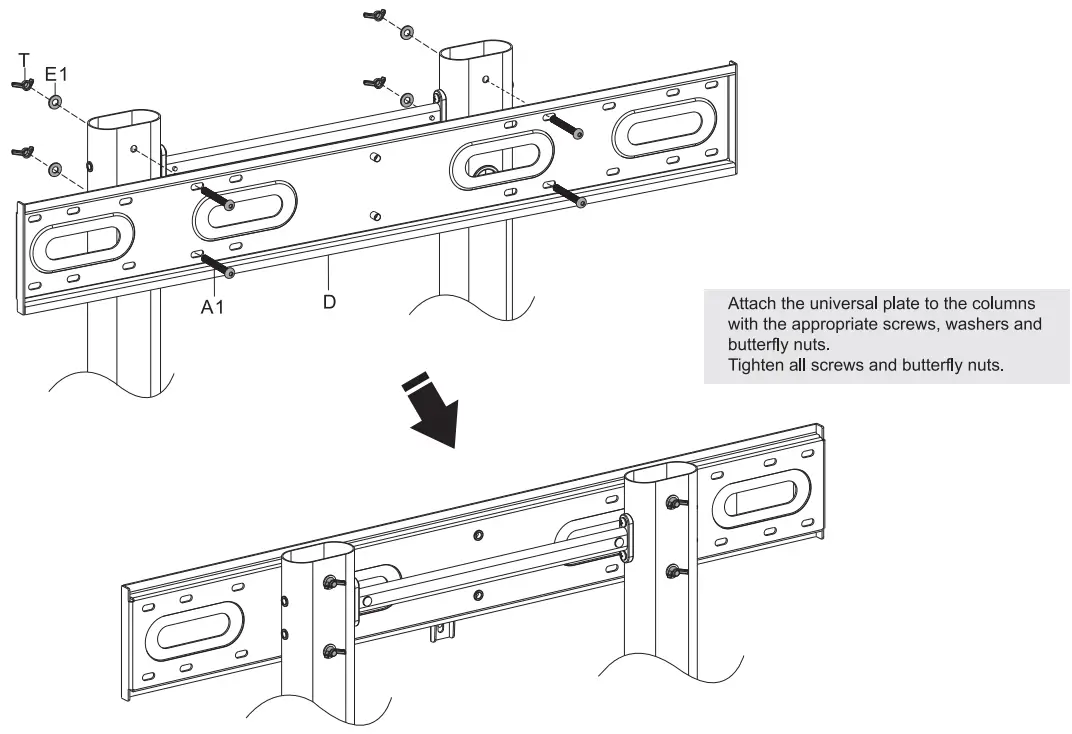 T
E1
A1
D

Attach the universal plate to the columns with the appropriate screws, washers and butterfly nuts.
Tighten all screws and butterfly nuts.