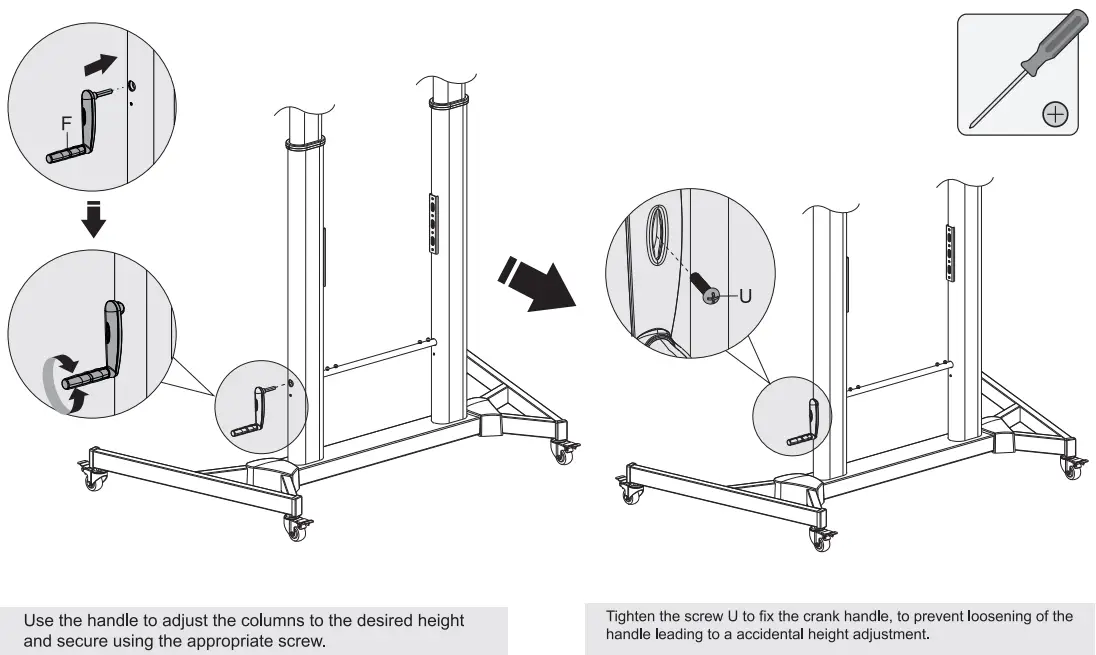 F

U

Use the handle to adjust the columns to the desired height and secure using the appropriate screw.

Tighten the screw U to fix the crank handle, to prevent loosening of the handle leading to a accidental height adjustment.