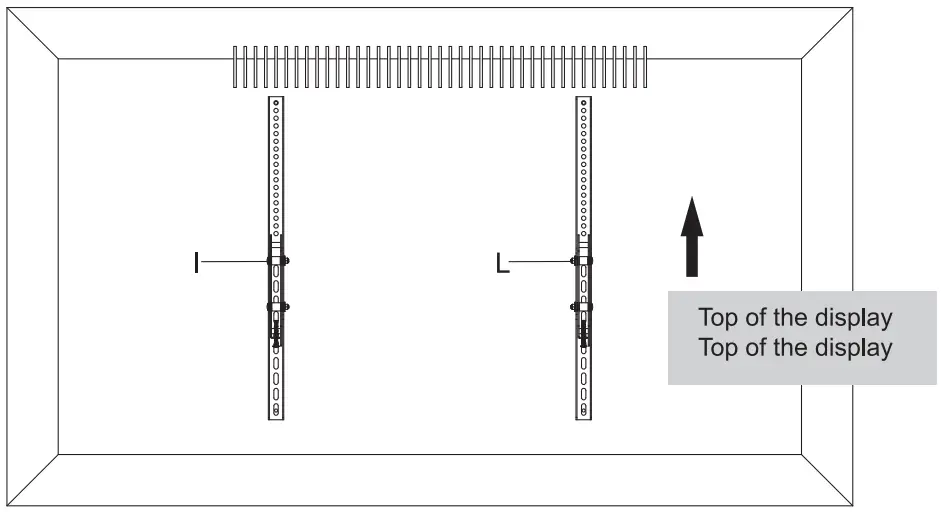 I

L

Top of the display
Top of the display