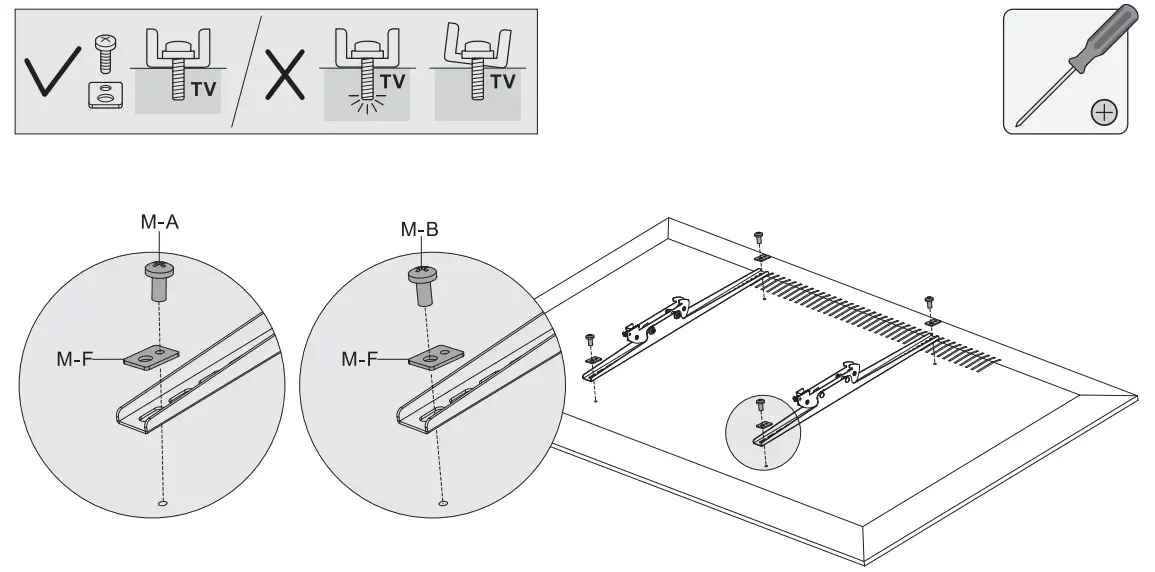 TV
TV
TV

M-A
M-F
M-B
M-F