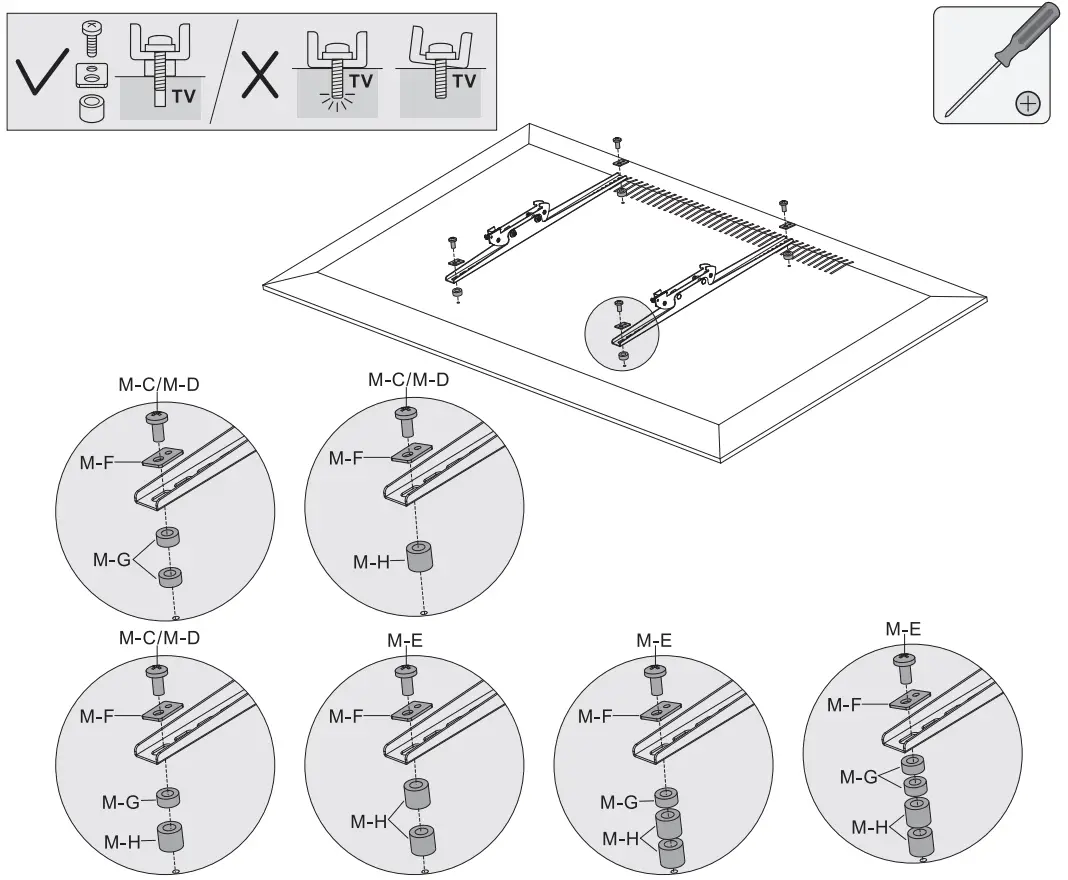 TV
TV
TV

M-C/M-D
M-F
M-G

M-C/M-D
M-F
M-H

M-C/M-D
M-F
M-G
M-H

M-E
M-F
M-H

M-E
M-F
M-G
M-H

M-E
M-F
M-G
M-H