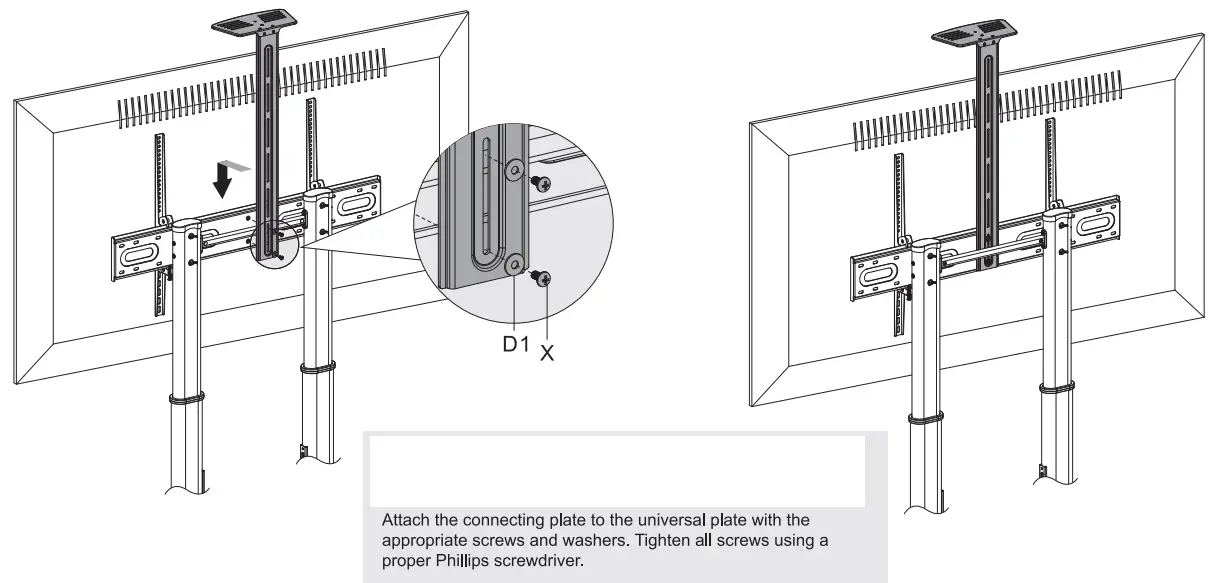 D1
X

Attach the connecting plate to the universal plate with the appropriate screws and washers. Tighten all screws using a proper Phillips screwdriver.