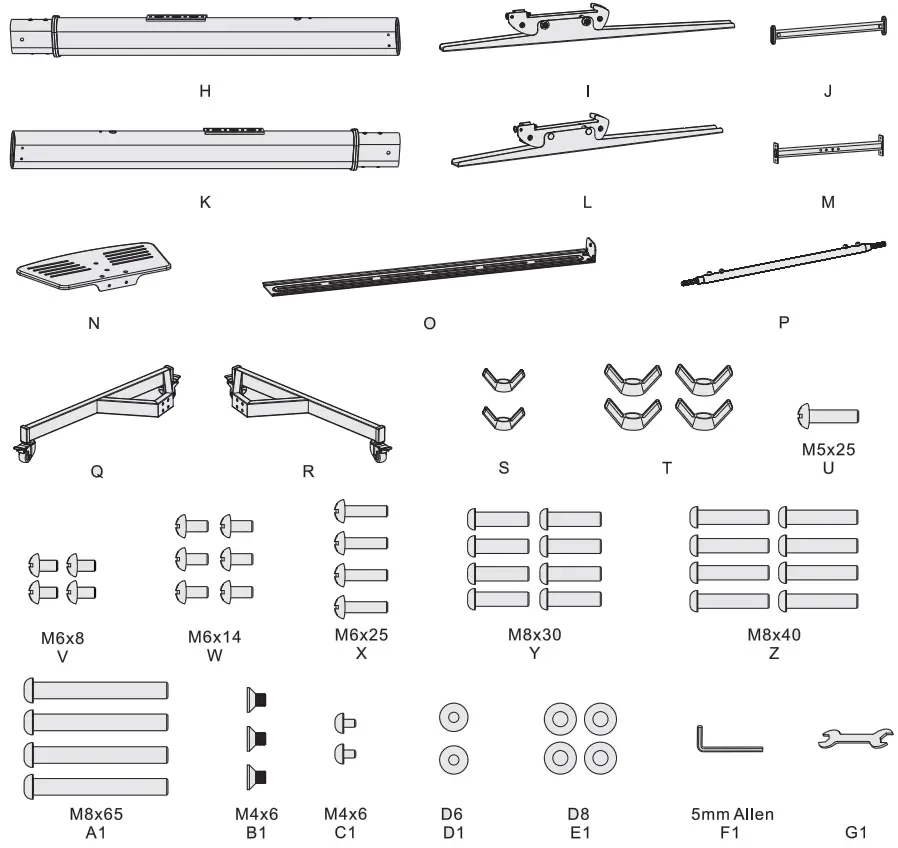 H

I

J

K

L

M

N

O

P

Q

R

S

T

M5x25
U

M6x8
V

M6x14
W

M6x25
X

M8x30
Y

M8x40
Z

M8x65
A1

M4x6
B1

M4x6
C1

D6
D1

D8
E1

5mm Allen
F1

G1