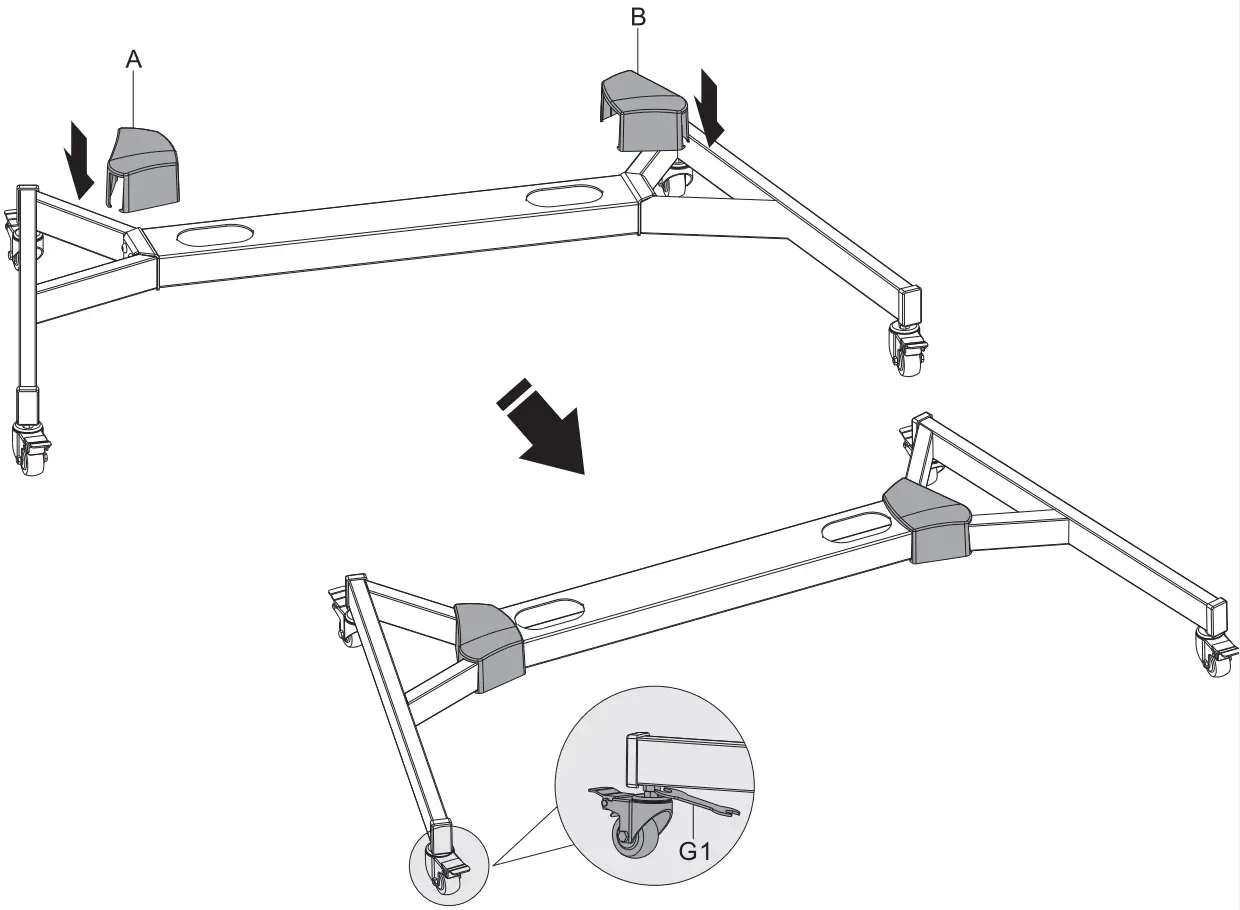 A
B
G1