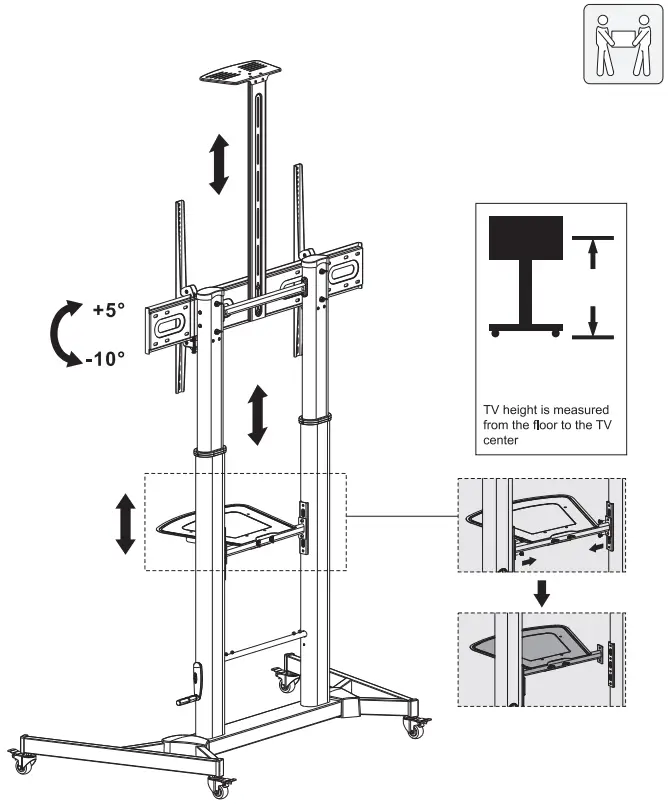 +5°

-10°

TV height is measured from the floor to the TV center