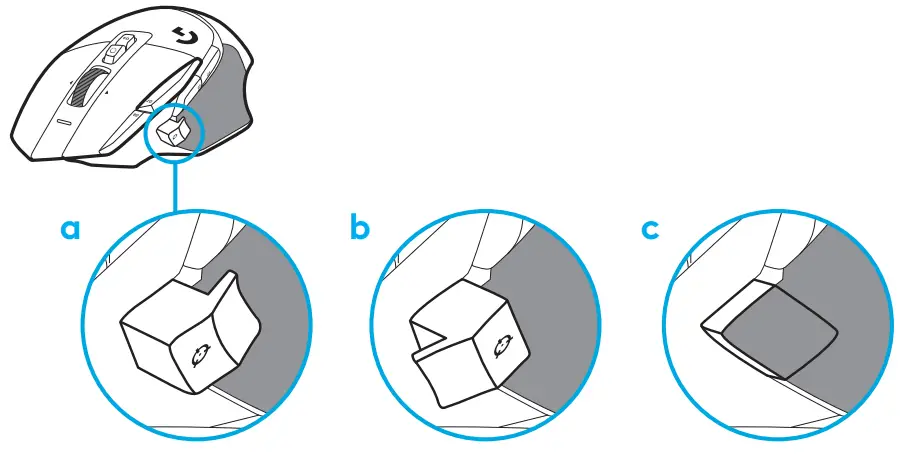 a

b

c