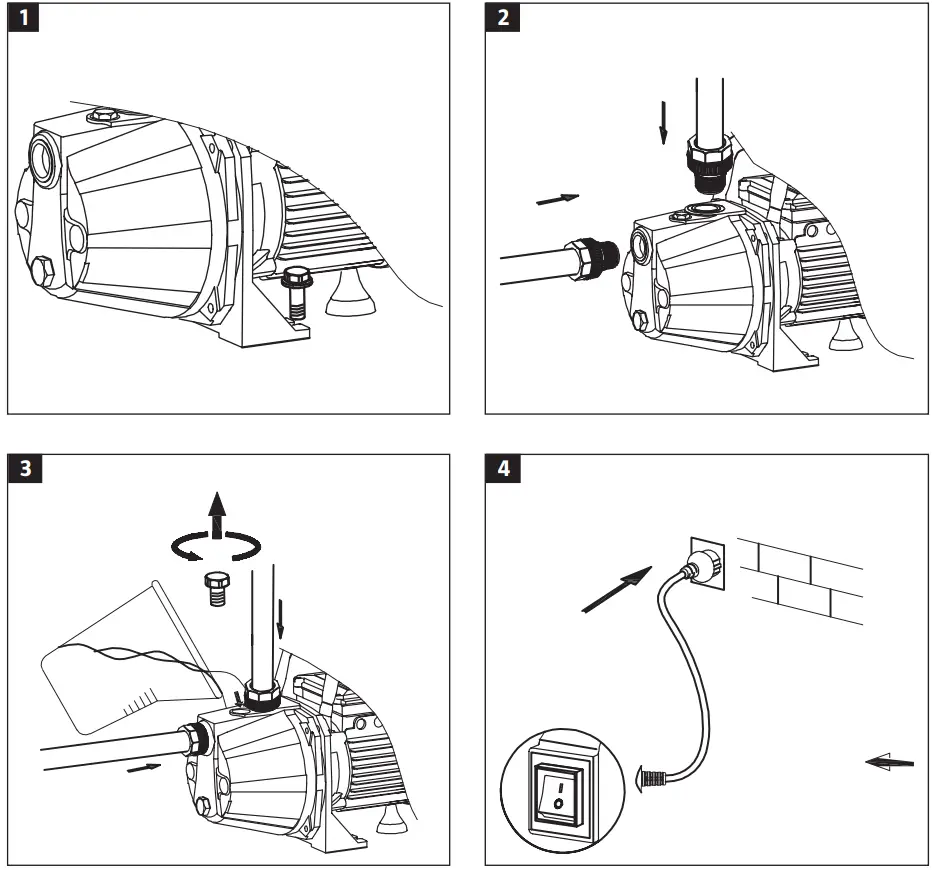 1

2

3

4

I
O