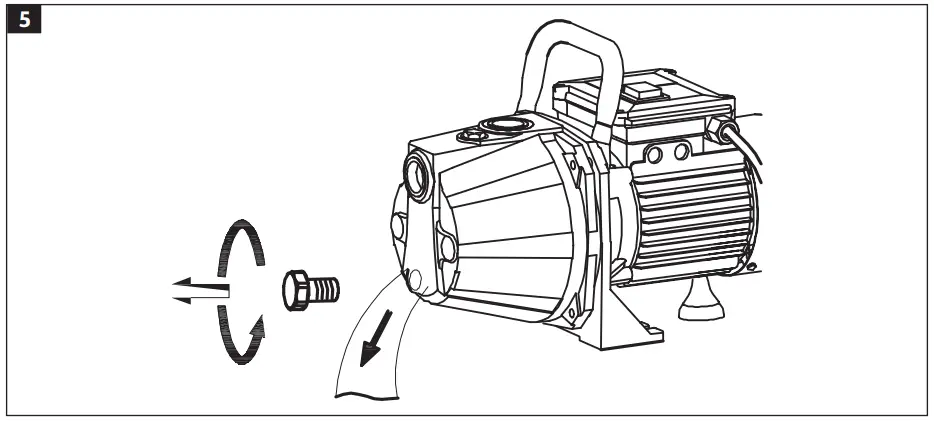 5