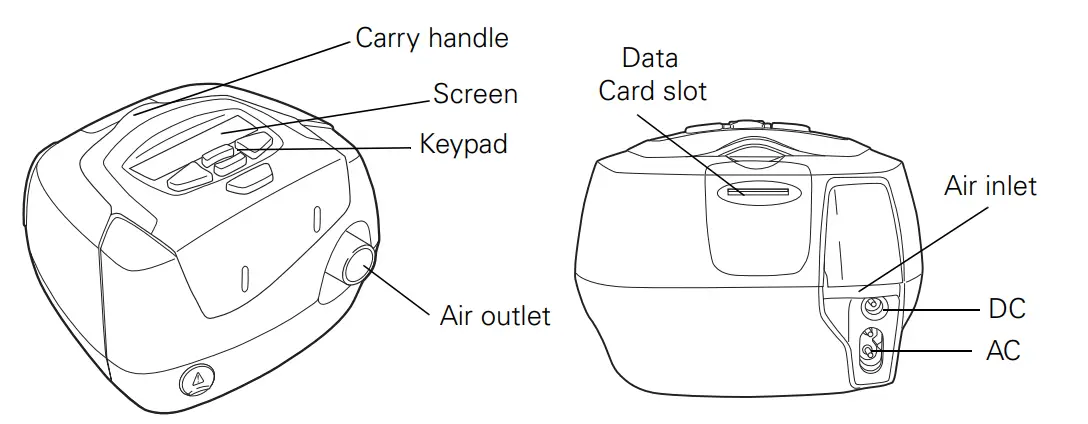 Carry handle
Screen
Keypad
Air outlet
Data
Card slot
Air inlet
DC
AC