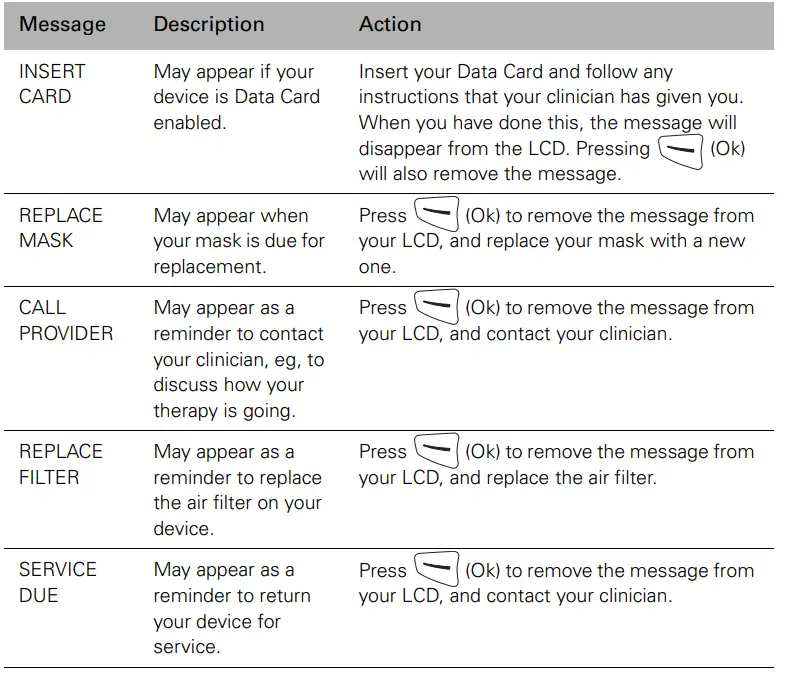 | Message | Description | Action |
|---|---|---|
| INSERT CARD | May appear if your device is Data Card enabled. | Insert your Data Card and follow any instructions that your clinician has given you. When you have done this, the message will disappear from the LCD. Pressing (Ok) will also remove the message. |
| REPLACE MASK | May appear when your mask is due for replacement. | Press (Ok) to remove the message from your LCD, and replace your mask with a new one. |
| CALL PROVIDER | May appear as a reminder to contact your clinician, eg, to discuss how your therapy is going. | Press (Ok) to remove the message from your LCD, and contact your clinician. |
| REPLACE FILTER | May appear as a reminder to replace the air filter on your device. | Press (Ok) to remove the message from your LCD, and replace the air filter. |
| SERVICE DUE | May appear as a reminder to return your device for service. | Press (Ok) to remove the message from your LCD, and contact your clinician. |