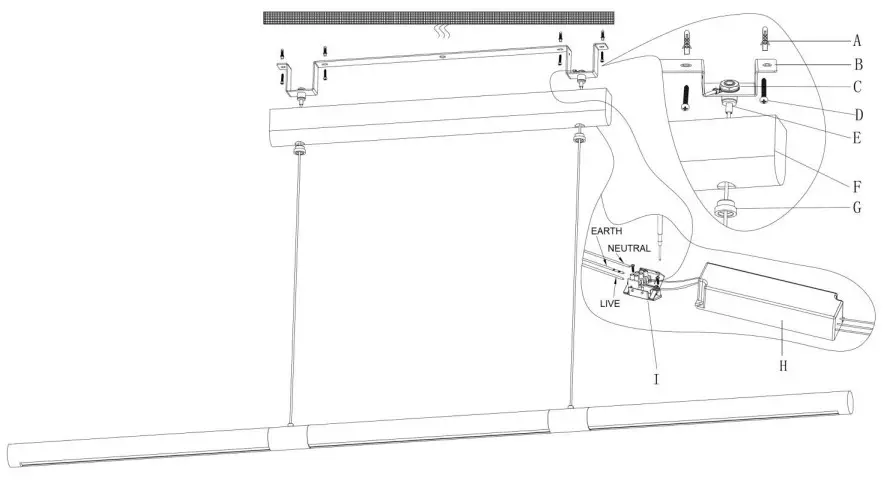 A
B
C
D
E
F
G
EARTH
NEUTRAL
LIVE
I
H