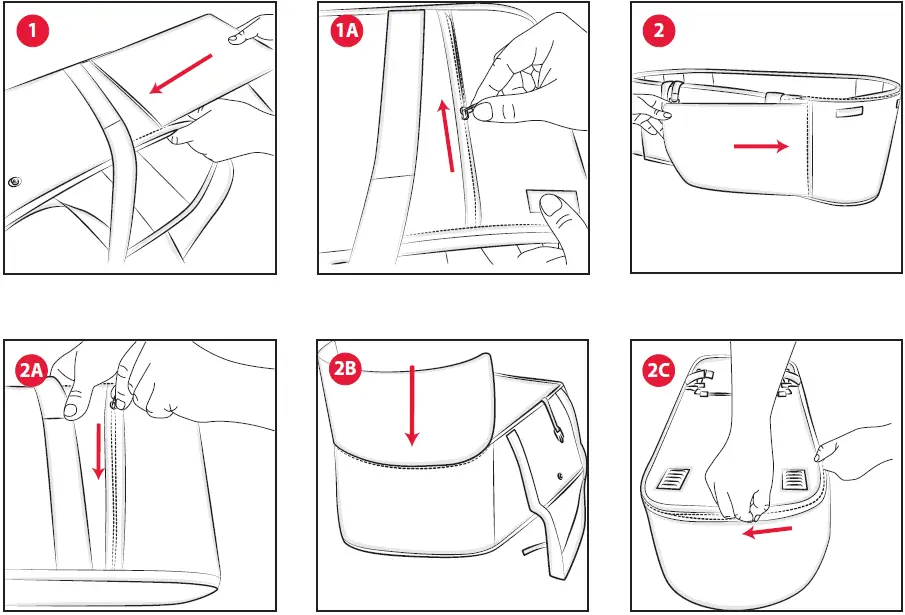 1

1A

2

2A

2B

2C